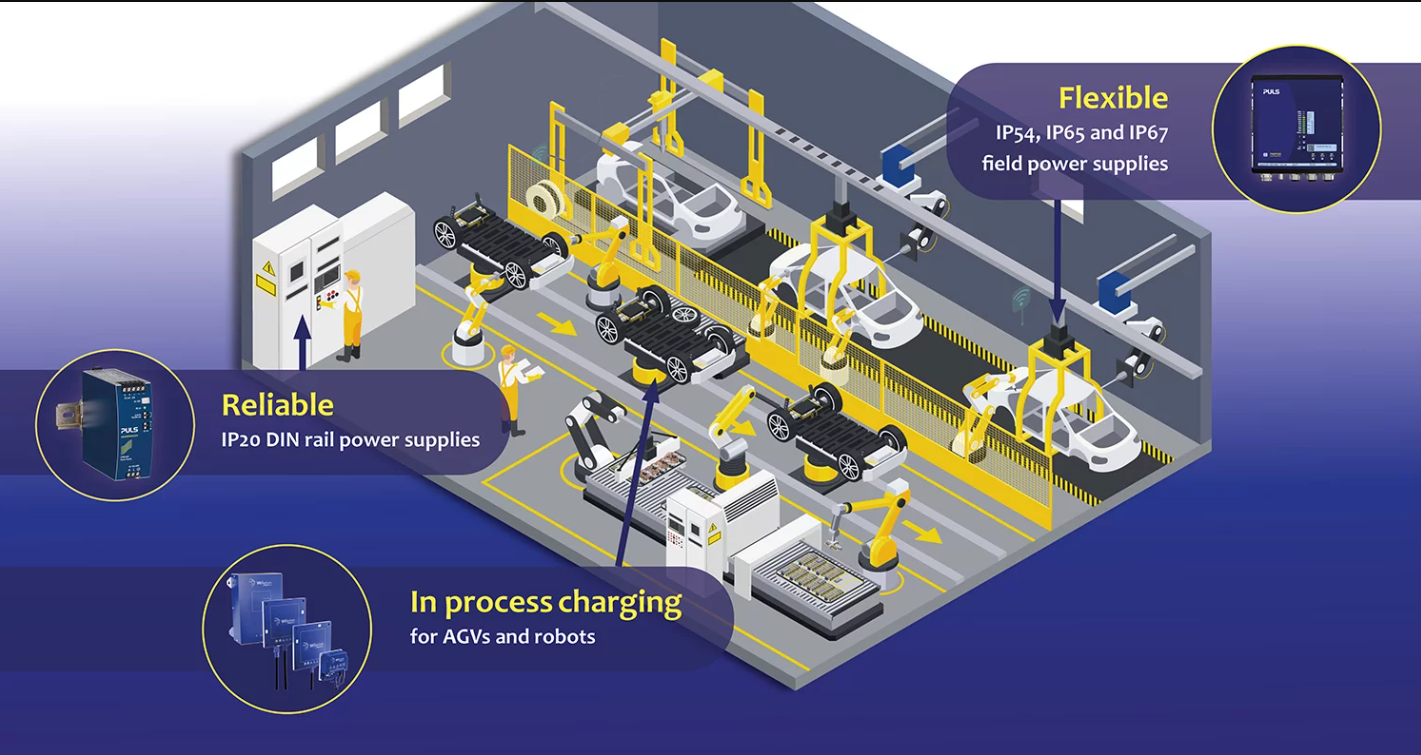 Flexible
IP54, IP65 and IP67 field power supplies

PULS

Reliable
IP20 DIN rail power supplies

PULS

In process charging
for AGVs and robots